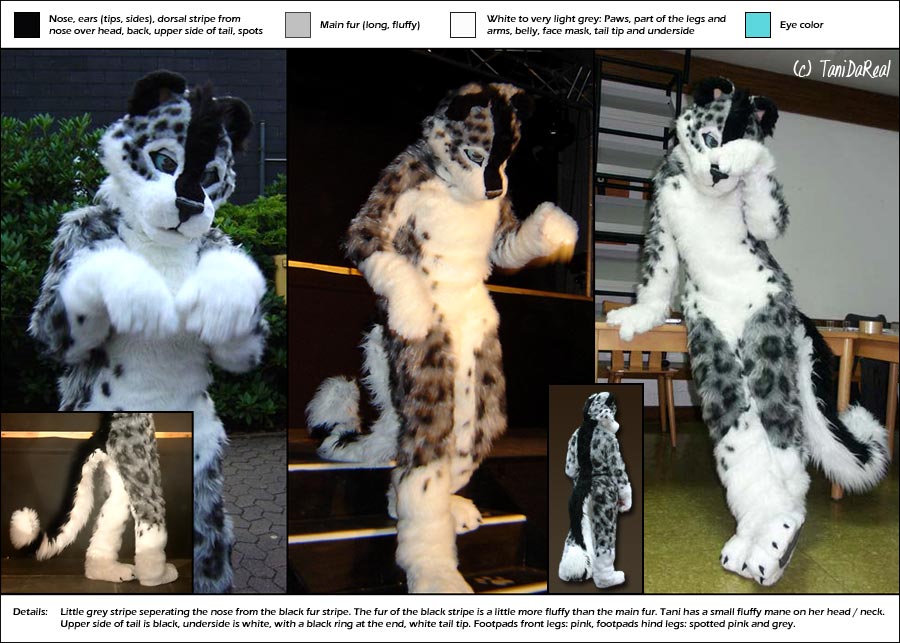 Nose, ears (tips, sides), dorsal stripe from nose over head, back, upper side of tail, spots

Main fur (long, fluffy)

White to very light grey: Paws, part of the legs and arms, belly, face mask, tail tip and underside

Eye color

(c) TaniDaReal

Details: Little grey stripe seperating the nose from the black fur stripe. The fur of the black stripe is a little more fluffy than the main fur. Tani has a small fluffy mane on her head / neck. Upper side of tail is black, underside is white, with a black ring at the end, white tail tip. Footpads front legs: pink, footpads hind legs: spotted pink and grey.