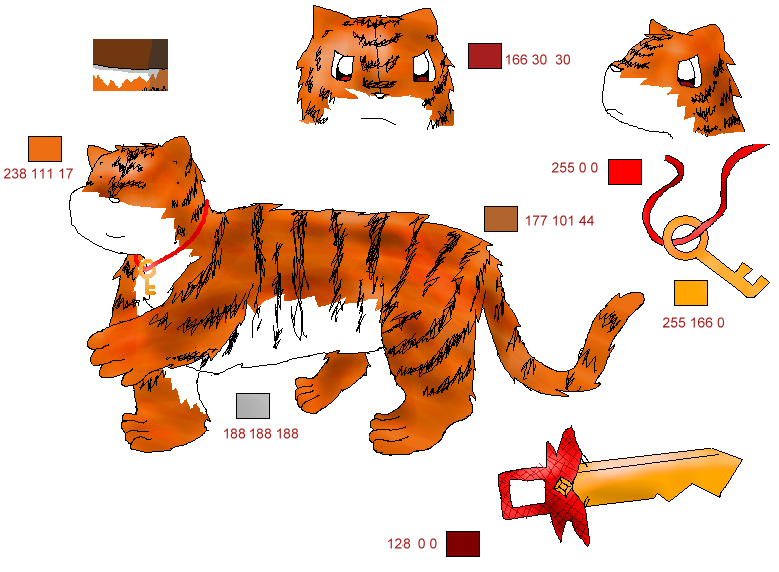 166 30 30

238 111 17

255 0 0

177 101 44

255 166 0

188 188 188

128 0 0